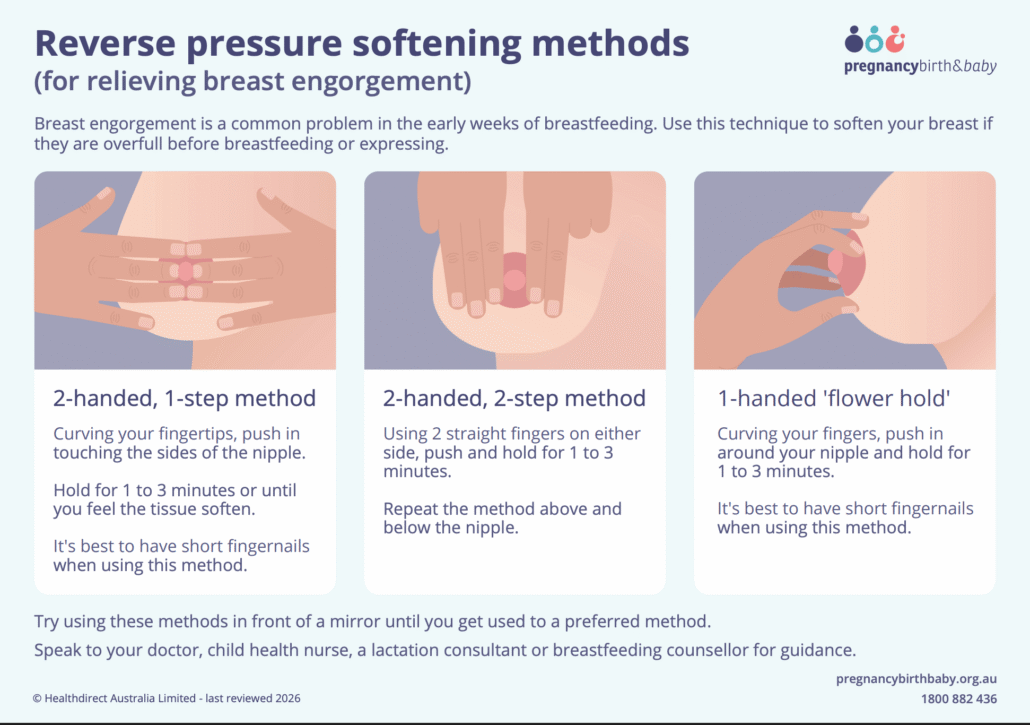 Reverse pressure softening methods
(for relieving breast engorgement)

pregnancybirth&baby

Breast engorgement is a common problem in the early weeks of breastfeeding. Use this technique to soften your breast if they are overfull before breastfeeding or expressing.

2-handed, 1-step method

Curving your fingertips, push in touching the sides of the nipple.

Hold for 1 to 3 minutes or until you feel the tissue soften.

It's best to have short fingernails when using this method.

2-handed, 2-step method

Using 2 straight fingers on either side, push and hold for 1 to 3 minutes.

Repeat the method above and below the nipple.

1-handed 'flower hold'

Curving your fingers, push in around your nipple and hold for 1 to 3 minutes.

It's best to have short fingernails when using this method.

Try using these methods in front of a mirror until you get used to a preferred method.

Speak to your doctor, child health nurse, a lactation consultant or breastfeeding counsellor for guidance.

© Healthdirect Australia Limited - last reviewed 2026

pregnancybirthbaby.org.au
1800 882 436