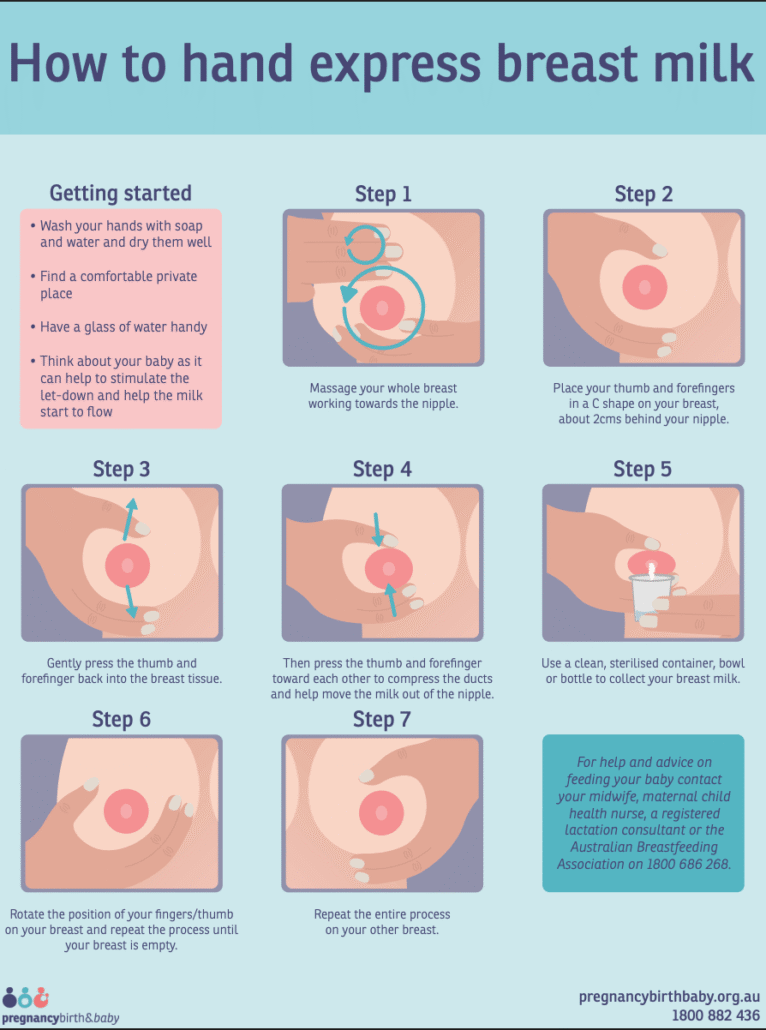 How to hand express breast milk

Getting started

• Wash your hands with soap and water and dry them well

• Find a comfortable private place

• Have a glass of water handy

• Think about your baby as it can help to stimulate the let-down and help the milk start to flow

Step 1

Massage your whole breast working towards the nipple.

Step 2

Place your thumb and forefingers in a C shape on your breast, about 2cms behind your nipple.

Step 3

Gently press the thumb and forefinger back into the breast tissue.

Step 4

Then press the thumb and forefinger toward each other to compress the ducts and help move the milk out of the nipple.

Step 5

Use a clean, sterilised container, bowl or bottle to collect your breast milk.

Step 6

Rotate the position of your fingers/thumb on your breast and repeat the process until your breast is empty.

Step 7

Repeat the entire process on your other breast.

For help and advice on feeding your baby contact your midwife, maternal child health nurse, a registered lactation consultant or the Australian Breastfeeding Association on 1800 686 268.

pregnancybirth&baby

pregnancybirthbaby.org.au
1800 882 436