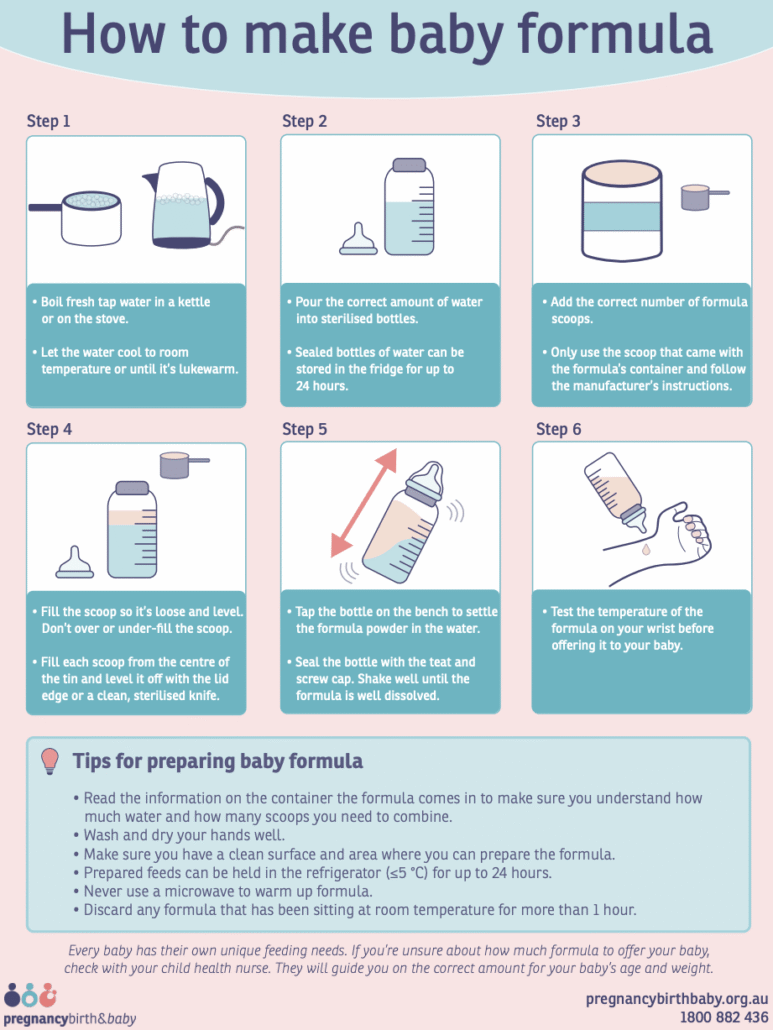 How to make baby formula

Step 1

• Boil fresh tap water in a kettle or on the stove.

• Let the water cool to room temperature or until it's lukewarm.

Step 2

• Pour the correct amount of water into sterilised bottles.

• Sealed bottles of water can be stored in the fridge for up to 24 hours.

Step 3

• Add the correct number of formula scoops.

• Only use the scoop that came with the formula's container and follow the manufacturer's instructions.

Step 4

• Fill the scoop so it's loose and level. Don't over or under-fill the scoop.

• Fill each scoop from the centre of the tin and level it off with the lid edge or a clean, sterilised knife.

Step 5

• Tap the bottle on the bench to settle the formula powder in the water.

• Seal the bottle with the teat and screw cap. Shake well until the formula is well dissolved.

Step 6

• Test the temperature of the formula on your wrist before offering it to your baby.

Tips for preparing baby formula

• Read the information on the container the formula comes in to make sure you understand how much water and how many scoops you need to combine.
• Wash and dry your hands well.
• Make sure you have a clean surface and area where you can prepare the formula.
• Prepared feeds can be held in the refrigerator (≤5 °C) for up to 24 hours.
• Never use a microwave to warm up formula.
• Discard any formula that has been sitting at room temperature for more than 1 hour.

Every baby has their own unique feeding needs. If you're unsure about how much formula to offer your baby, check with your child health nurse. They will guide you on the correct amount for your baby's age and weight.

pregnancybirth&baby

pregnancybirthbaby.org.au
1800 882 436